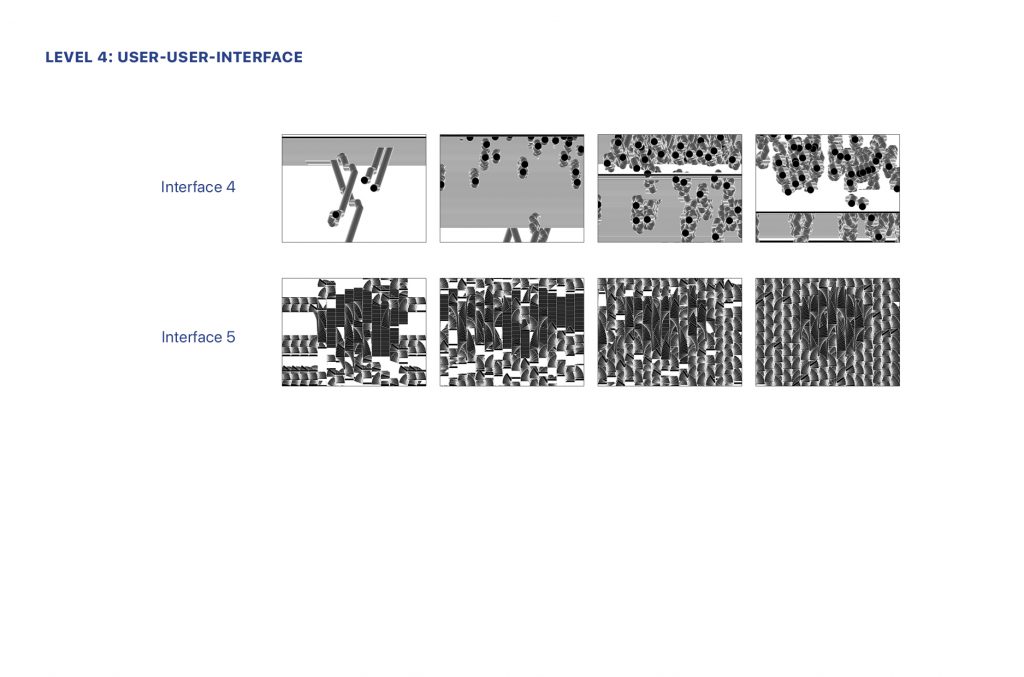 LEVEL 4: USER-USER-INTERFACE

Interface 4

Interface 5