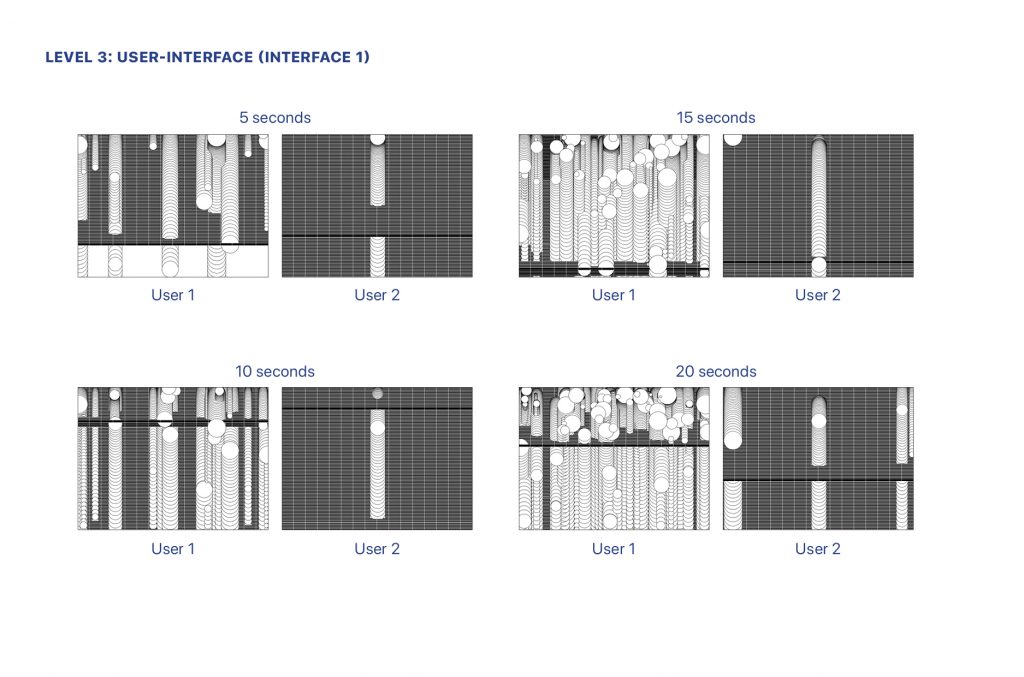 LEVEL 3: USER-INTERFACE (INTERFACE 1)

5 seconds

User 1

User 2

15 seconds

User 1

User 2

10 seconds

User 1

User 2

20 seconds

User 1

User 2