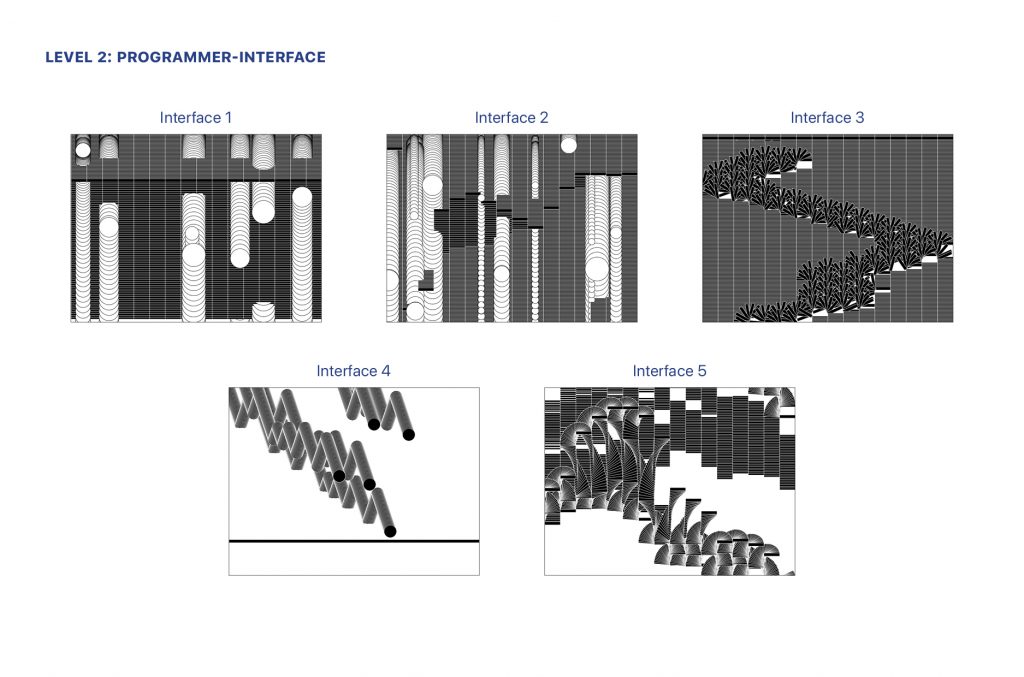 LEVEL 2: PROGRAMMER-INTERFACE

Interface 1

Interface 2

Interface 3

Interface 4

Interface 5